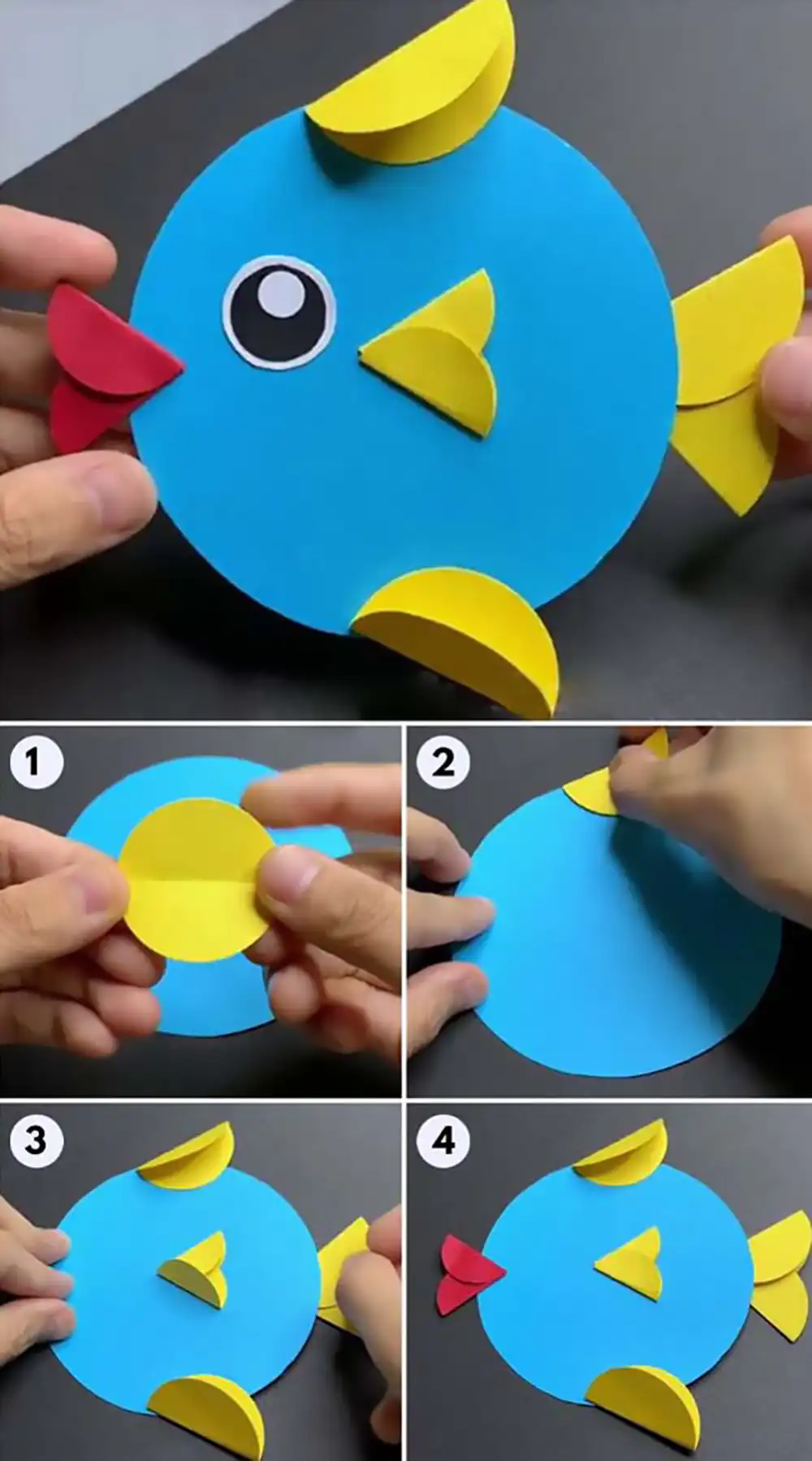 1

2

3

4